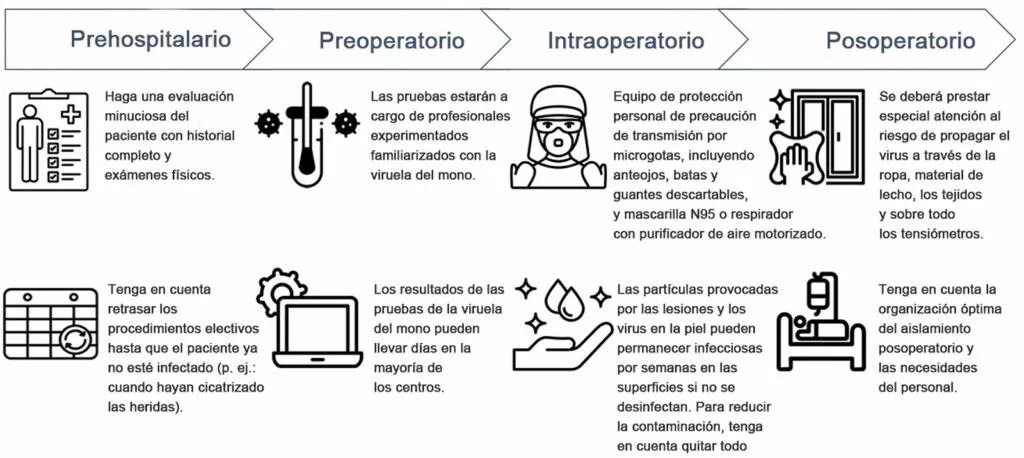 Prehospitalario

Haga una evaluación minuciosa del paciente con historial completo y exámenes físicos.

Tenga en cuenta retrasar los procedimientos electivos hasta que el paciente ya no esté infectado (p. ej.: cuando hayan cicatrizado las heridas).

Preoperatorio

Las pruebas estarán a cargo de profesionales experimentados familiarizados con la viruela del mono.

Los resultados de las pruebas de la viruela del mono pueden llevar días en la mayoría de los centros.

Intraoperatorio

Equipo de protección personal de precaución de transmisión por microgotas, incluyendo anteojos, batas y guantes descartables, y mascarilla N95 o respirador con purificador de aire motorizado.

Las partículas provocadas por las lesiones y los virus en la piel pueden permanecer infecciosas por semanas en las superficies si no se desinfectan. Para reducir la contaminación, tenga en cuenta quitar todo

Posoperatorio

Se deberá prestar especial atención al riesgo de propagar el virus a través de la ropa, material de lecho, los tejidos y sobre todo los tensiómetros.

Tenga en cuenta la organización óptima del aislamiento posoperatorio y las necesidades del personal.